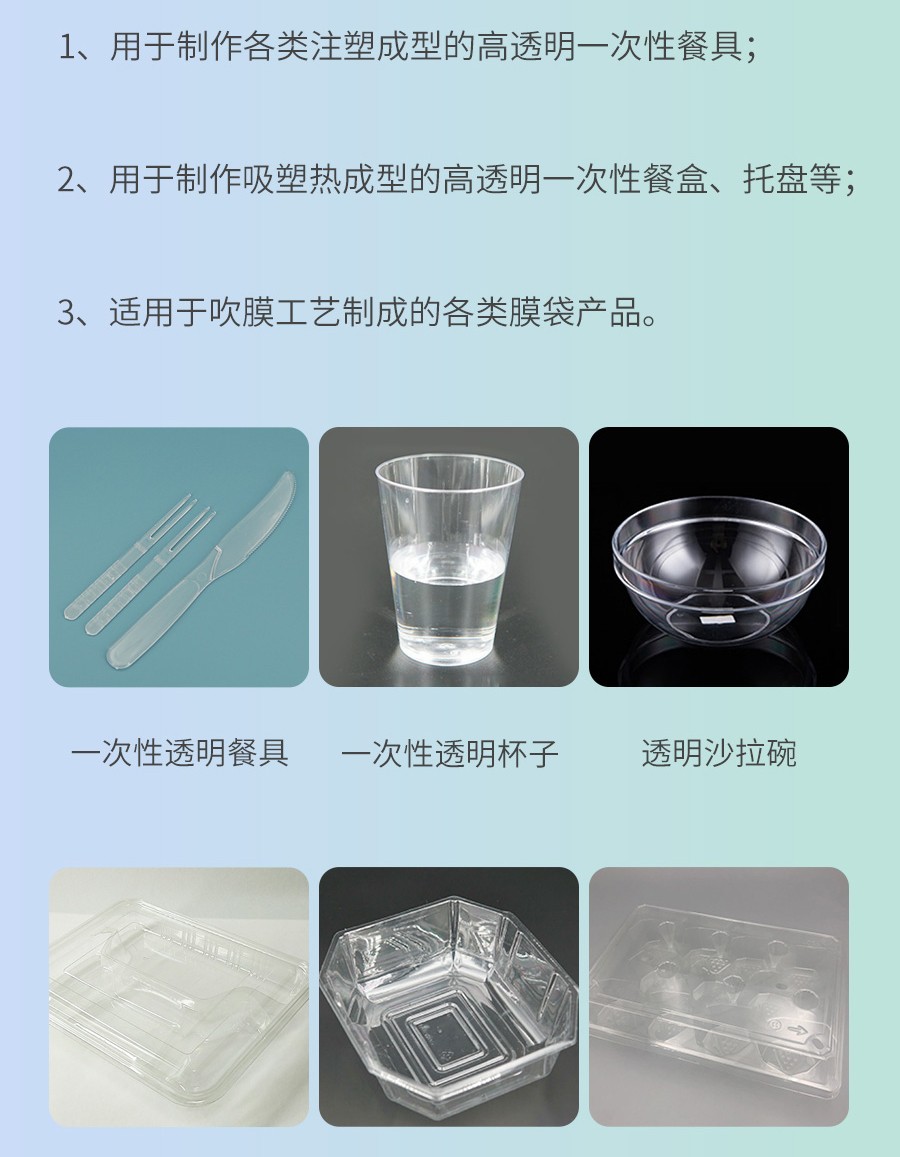 1、用于制作各类注塑成型的高透明一次性餐具；

2、用于制作吸塑热成型的高透明一次性餐盒、托盘等；

3、适用于吹膜工艺制成的各类膜袋产品。

一次性透明餐具

一次性透明杯子

透明沙拉碗